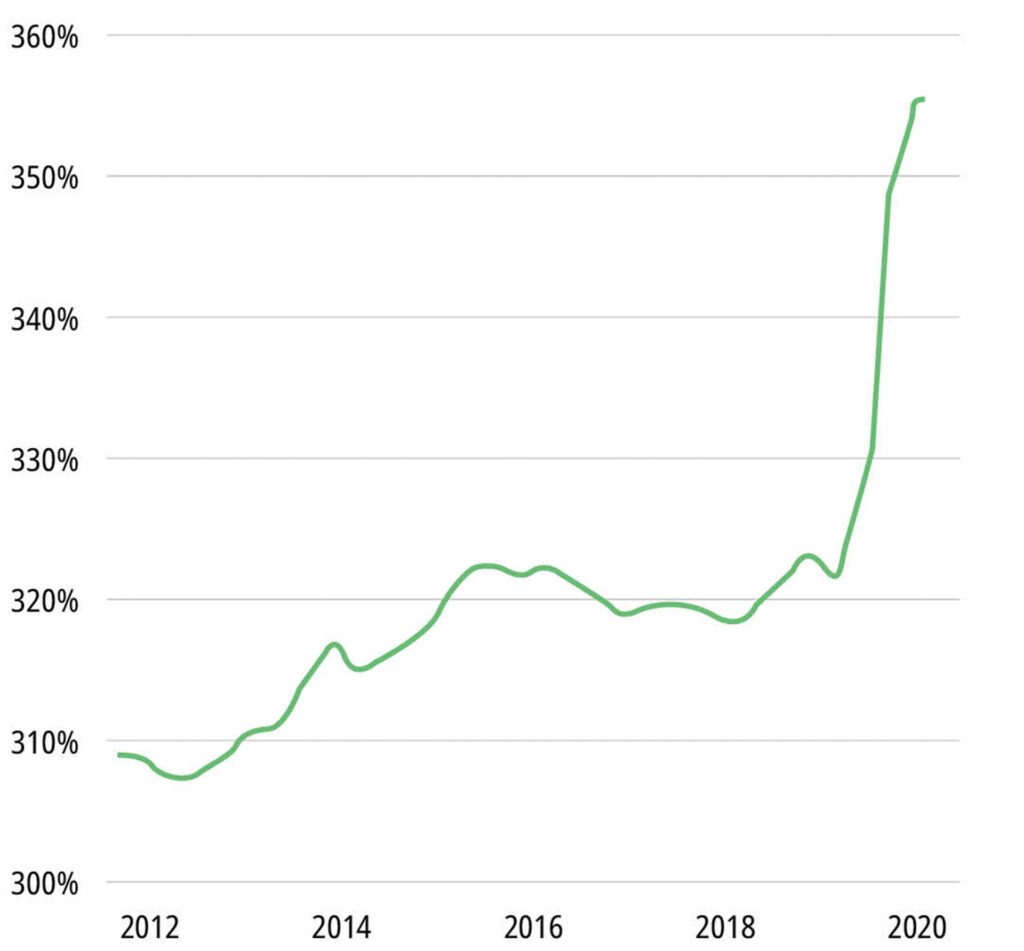 360%
350%
340%
330%
320%
310%
300%
2012
2014
2016
2018
2020