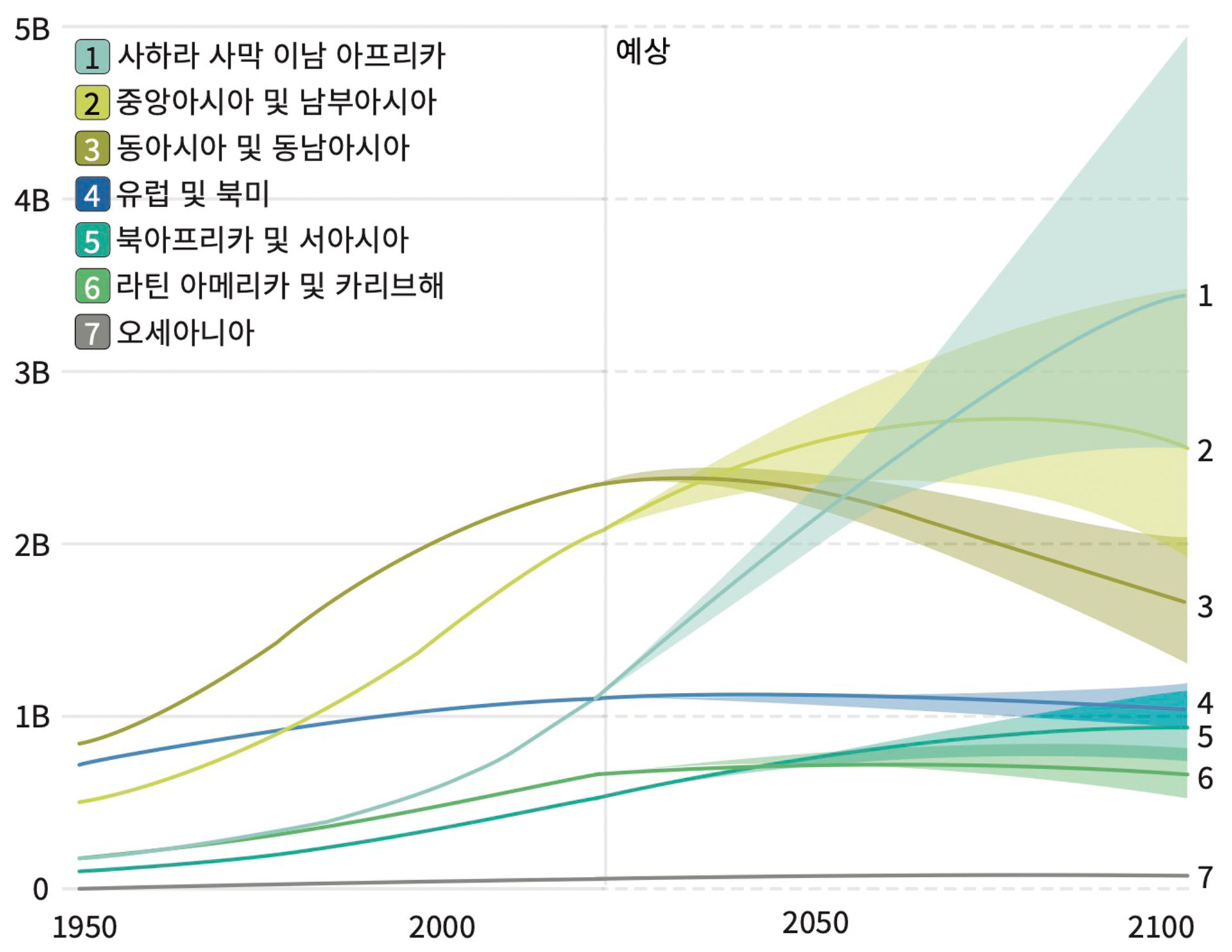 5B
4B
3B
2B
1B
0

1 사하라 사막 이남 아프리카
2 중앙아시아 및 남부아시아
3 동아시아 및 동남아시아
4 유럽 및 북미
5 북아프리카 및 서아시아
6 라틴 아메리카 및 카리브해
7 오세아니아

예상

1
2
3
4
5
6
7

1950
2000
2050
2100