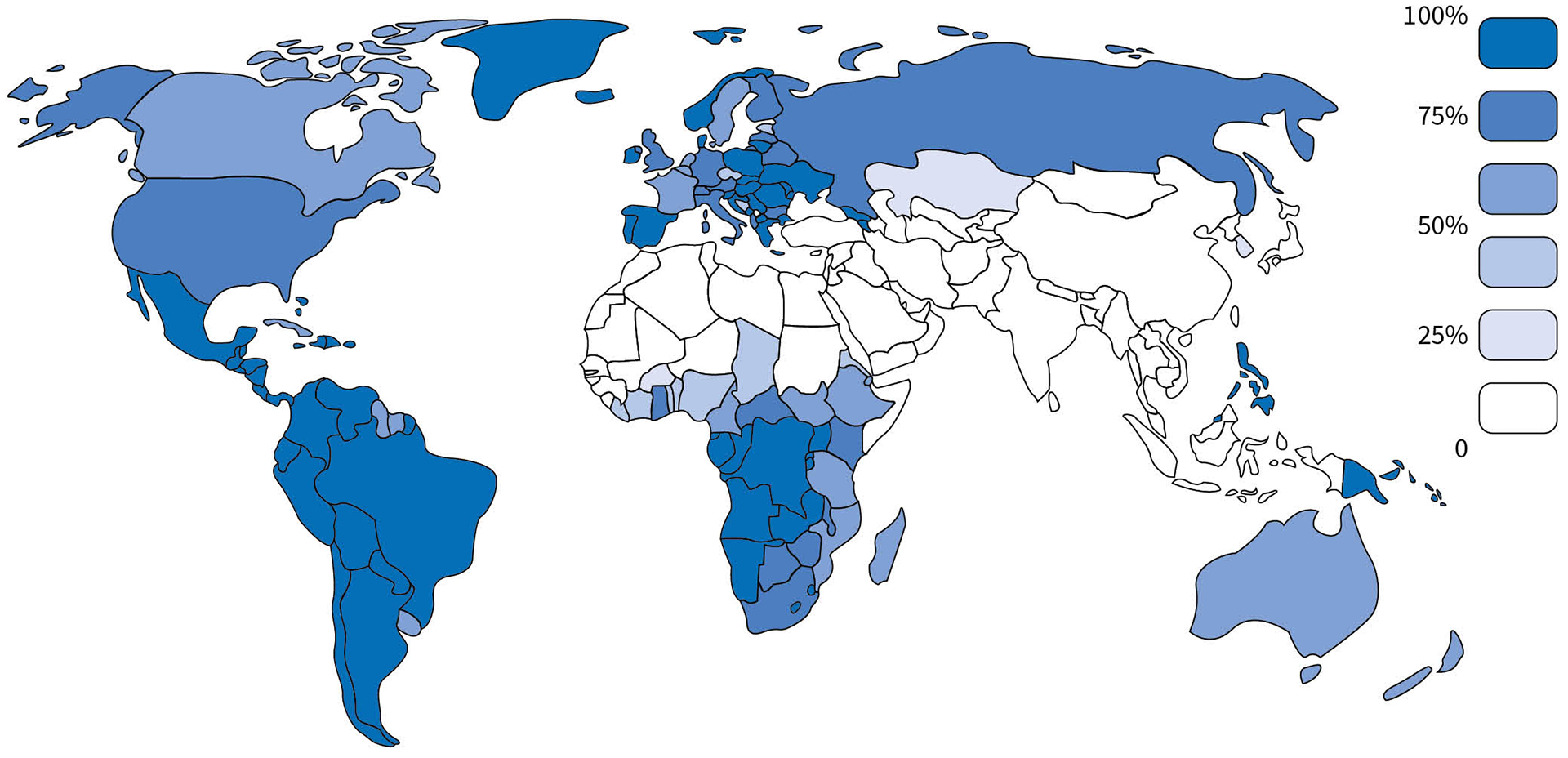 100%
75%
50%
25%
0