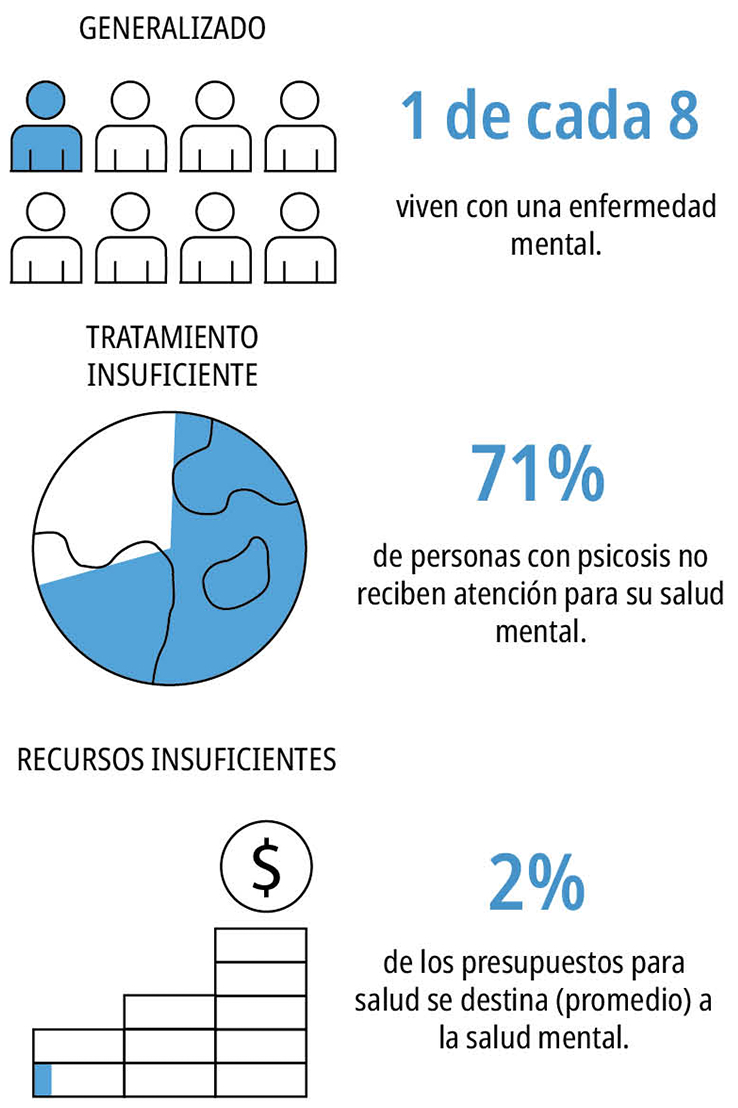 GENERALIZADO

1 de cada 8

viven con una enfermedad mental.

TRATAMIENTO INSUFICIENTE

71%

de personas con psicosis no reciben atención para su salud mental.

RECURSOS INSUFICIENTES

$

2%

de los presupuestos para salud se destina (promedio) a la salud mental.