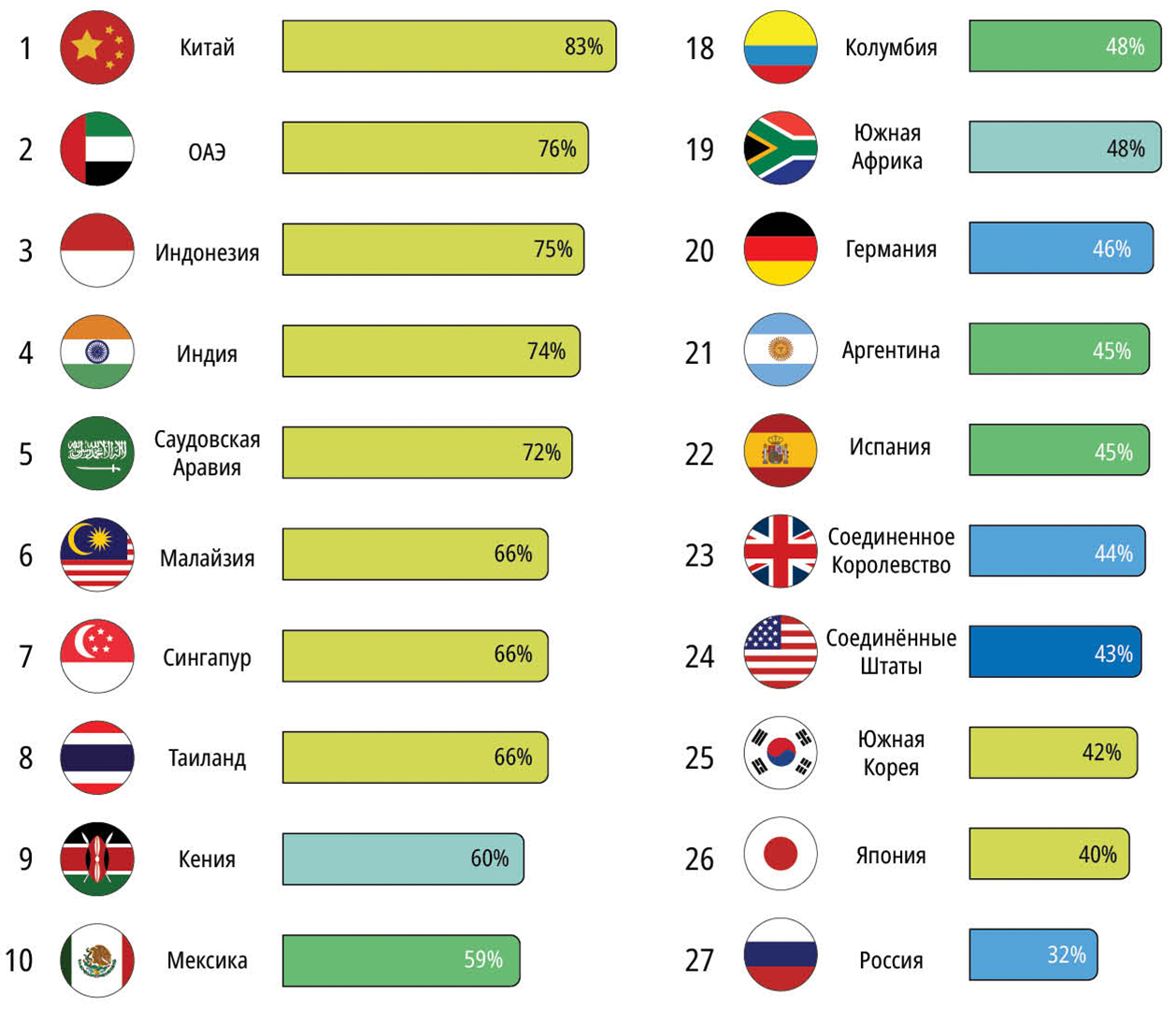 1 Китай 83%
2 ОАЭ 76%
3 Индонезия 75%
4 Индия 74%
5 Саудовская Аравия 72%
6 Малайзия 66%
7 Сингапур 66%
8 Таиланд 66%
9 Кения 60%
10 Мексика 59%

18 Колумбия 48%
19 Южная Африка 48%
20 Германия 46%
21 Аргентина 45%
22 Испания 45%
23 Соединенное Королевство 44%
24 Соединённые Штаты 43%
25 Южная Корея 42%
26 Япония 40%
27 Россия 32%