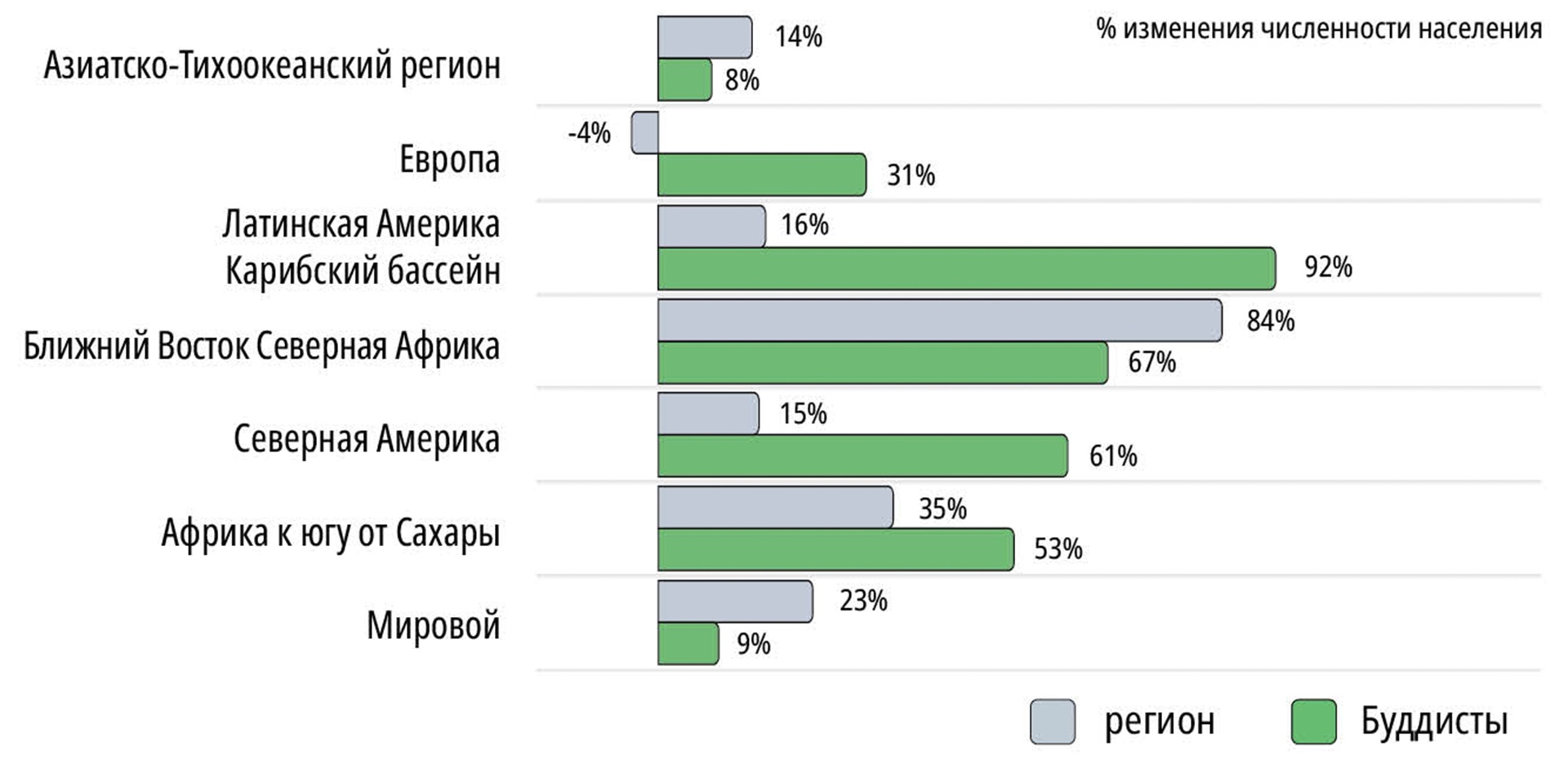 % изменения численности населения

Азиатско-Тихоокеанский регион
14%
8%

Европа
-4%
31%

Латинская Америка Карибский бассейн
16%
92%

Ближний Восток Северная Африка
84%
67%

Северная Америка
15%
61%

Африка к югу от Сахары
35%
53%

Мировой
23%
9%

регион
Буддисты