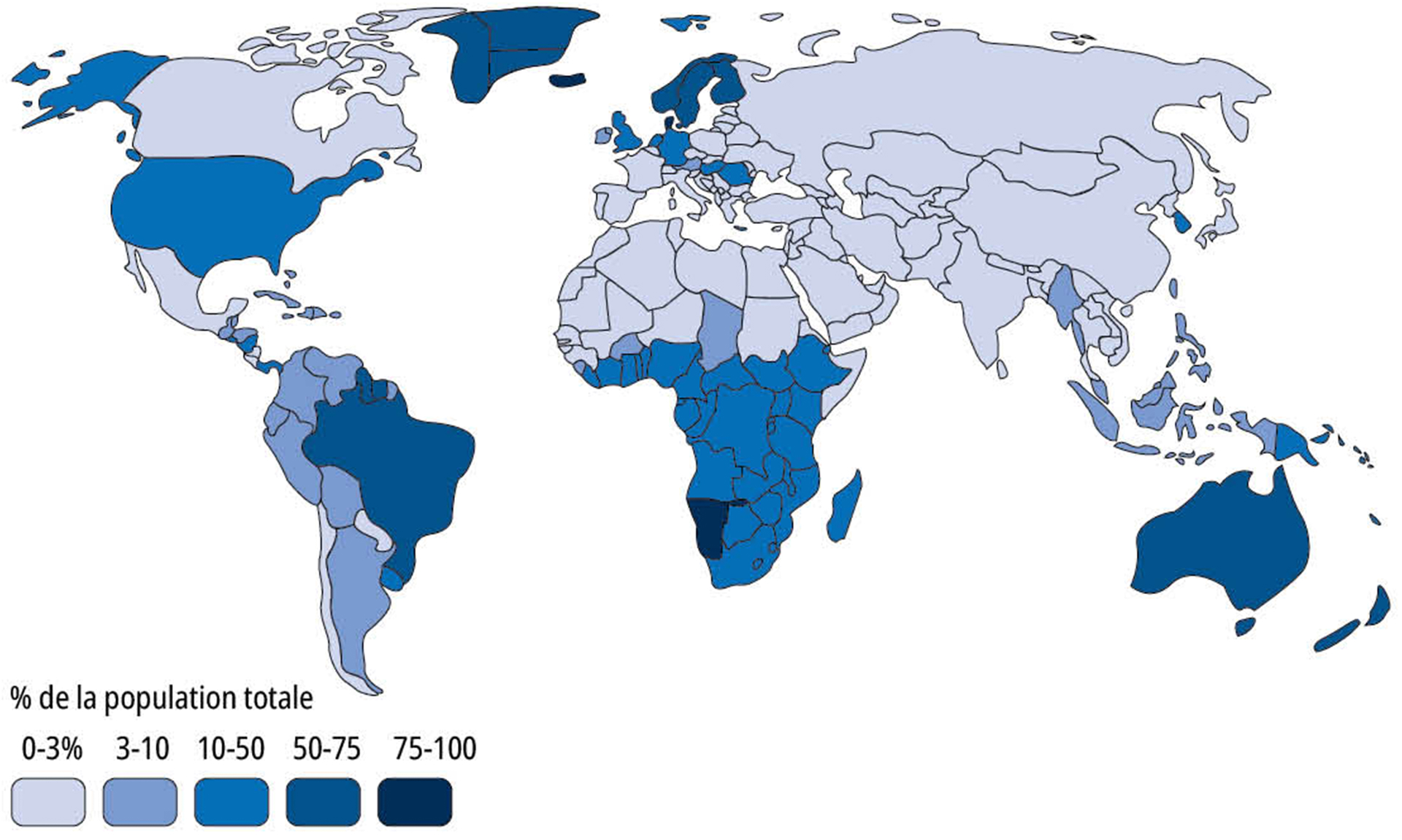 % de la population totale

0-3%
3-10
10-50
50-75
75-100