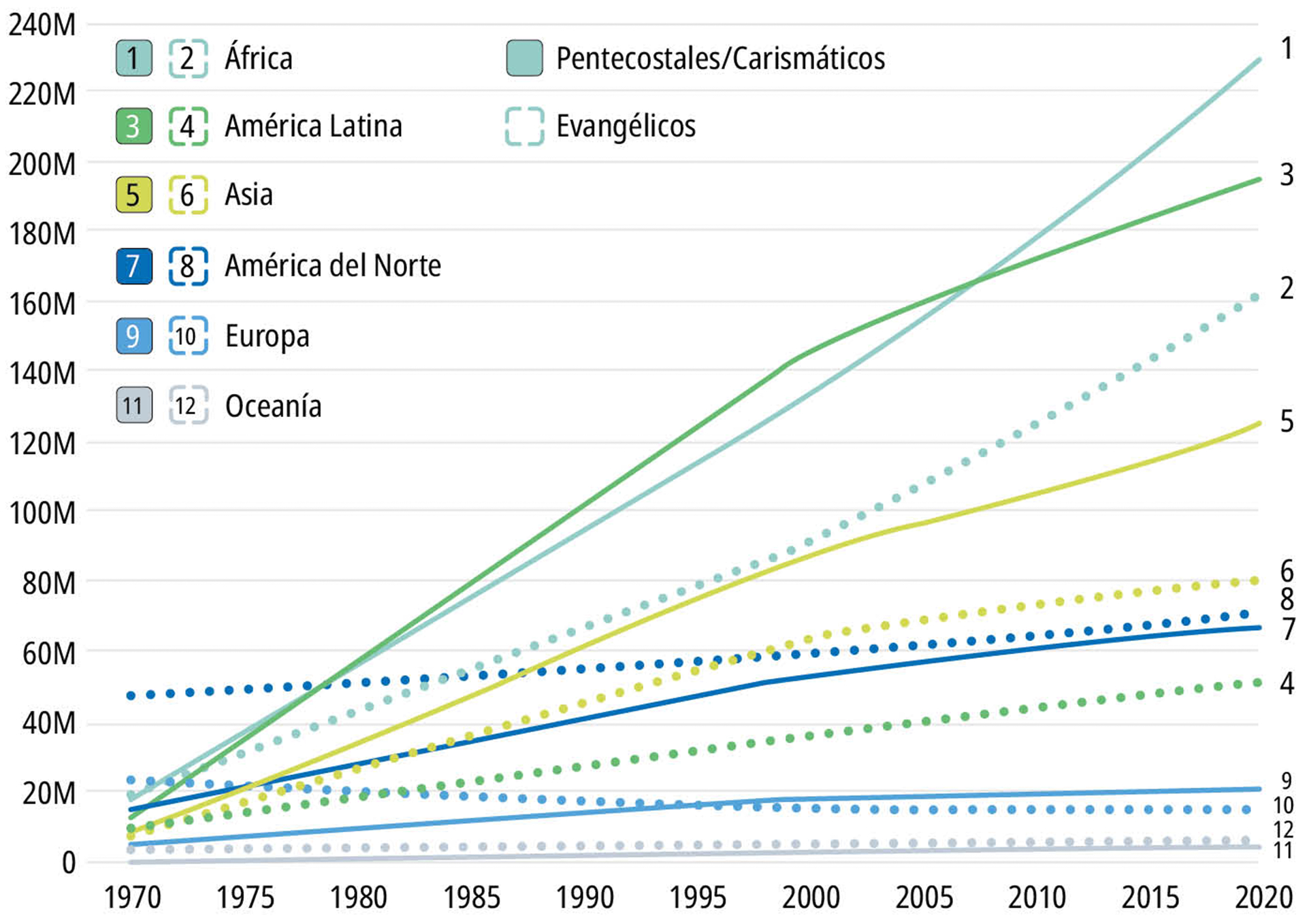 240M
220M
200M
180M
160M
140M
120M
100M
80M
60M
40M
20M
0

1 2 África
3 4 América Latina
5 6 Asia
7 8 América del Norte
9 10 Europa
11 12 Oceanía

Pentecostales/Carismáticos
Evangélicos

1
3
2
5
6
8
7
4
9
10
12
11

1970 1975 1980 1985 1990 1995 2000 2005 2010 2015 2020