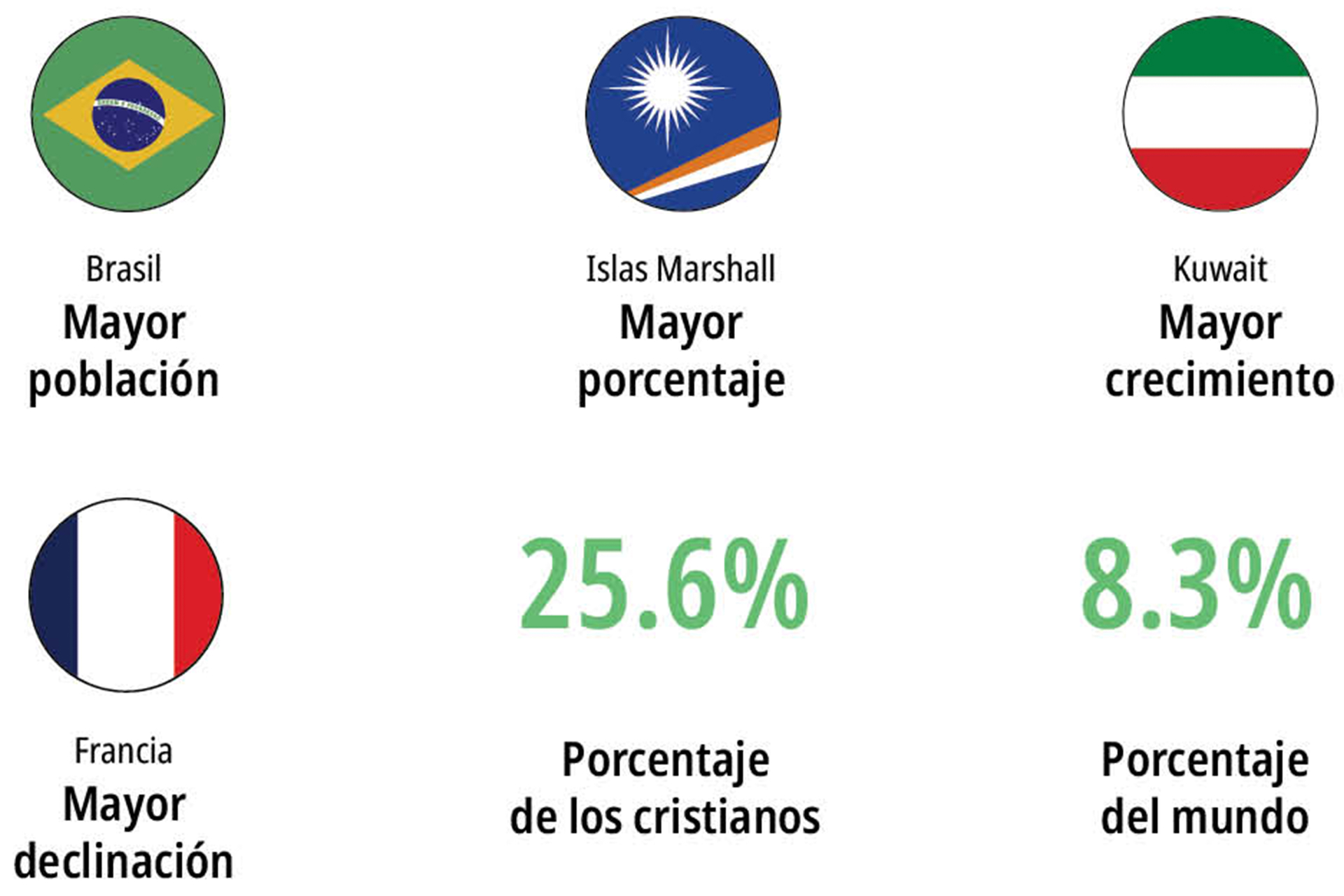 Brasil
Mayor población

Islas Marshall
Mayor porcentaje

Kuwait
Mayor crecimiento

Francia
Mayor declinación

25.6%

Porcentaje de los cristianos

8.3%

Porcentaje del mundo