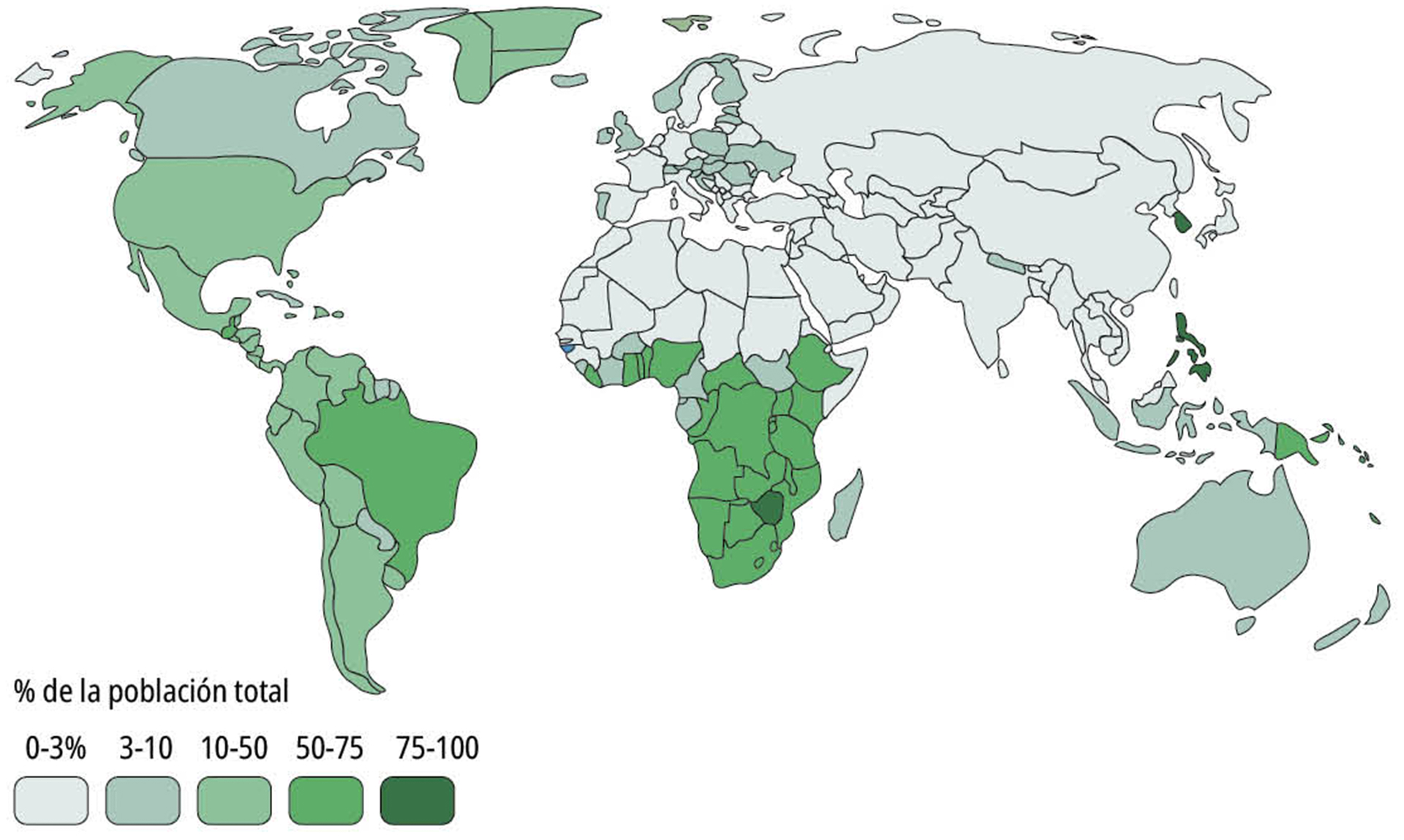 % de la población total

0-3% 3-10 10-50 50-75 75-100