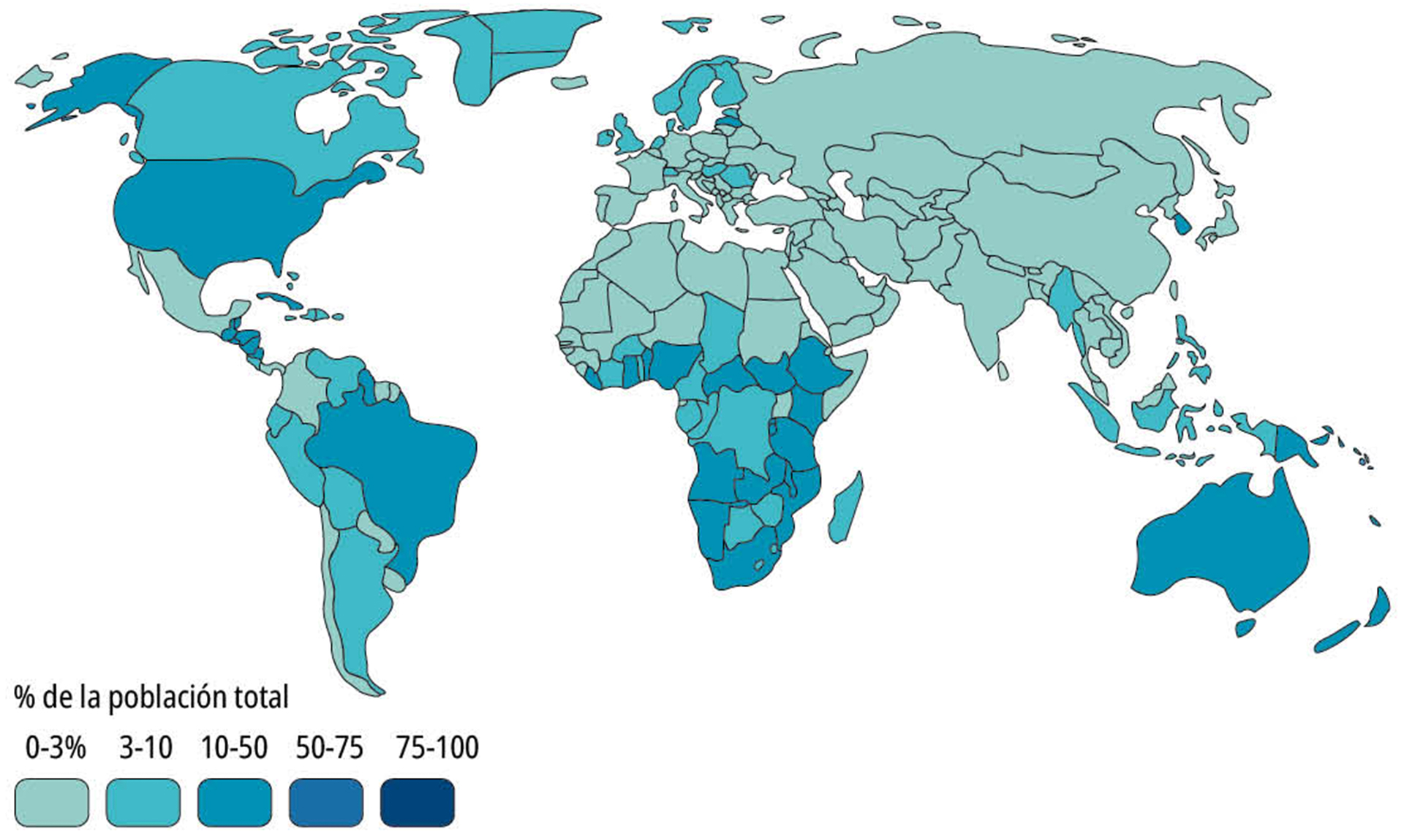 % de la población total

0-3%   3-10   10-50   50-75   75-100