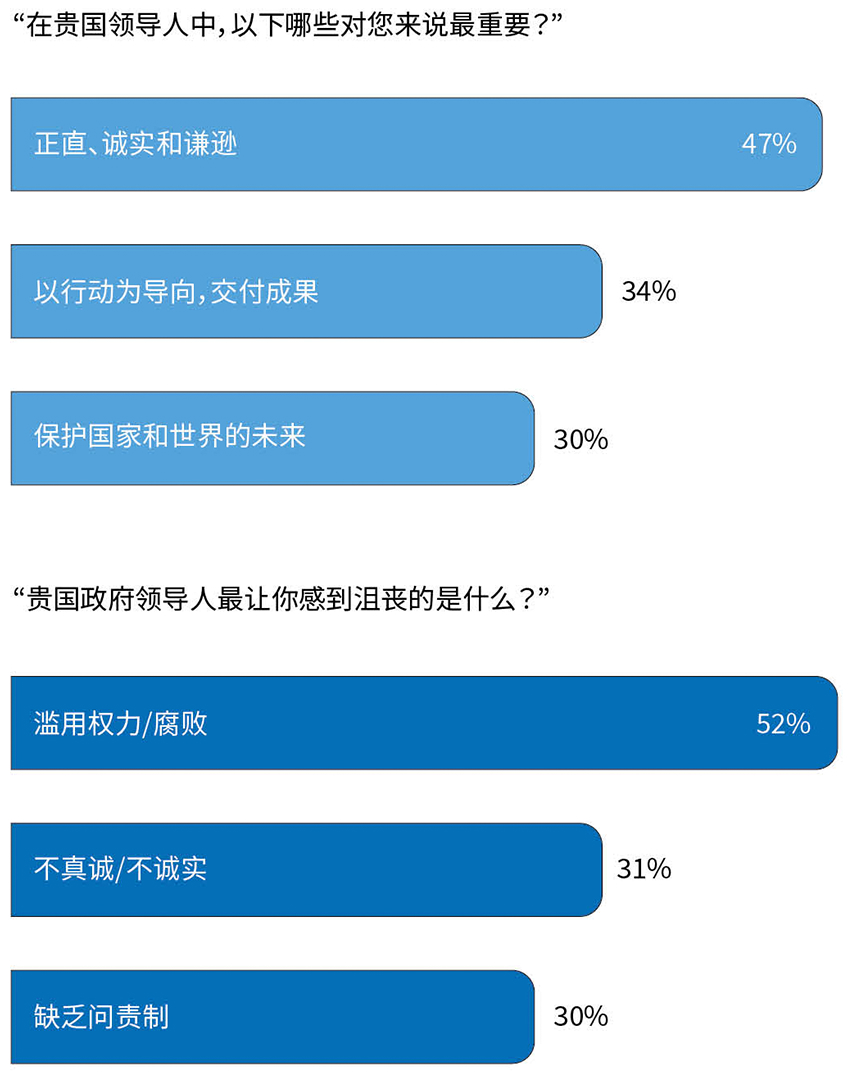 “在贵国领导人中，以下哪些对您来说最重要？”

正直、诚实和谦逊 47%

以行动为导向，交付成果 34%

保护国家和世界的未来 30%

“贵国政府领导人最让你感到沮丧的是什么？”

滥用权力/腐败 52%

不真诚/不诚实 31%

缺乏问责制 30%