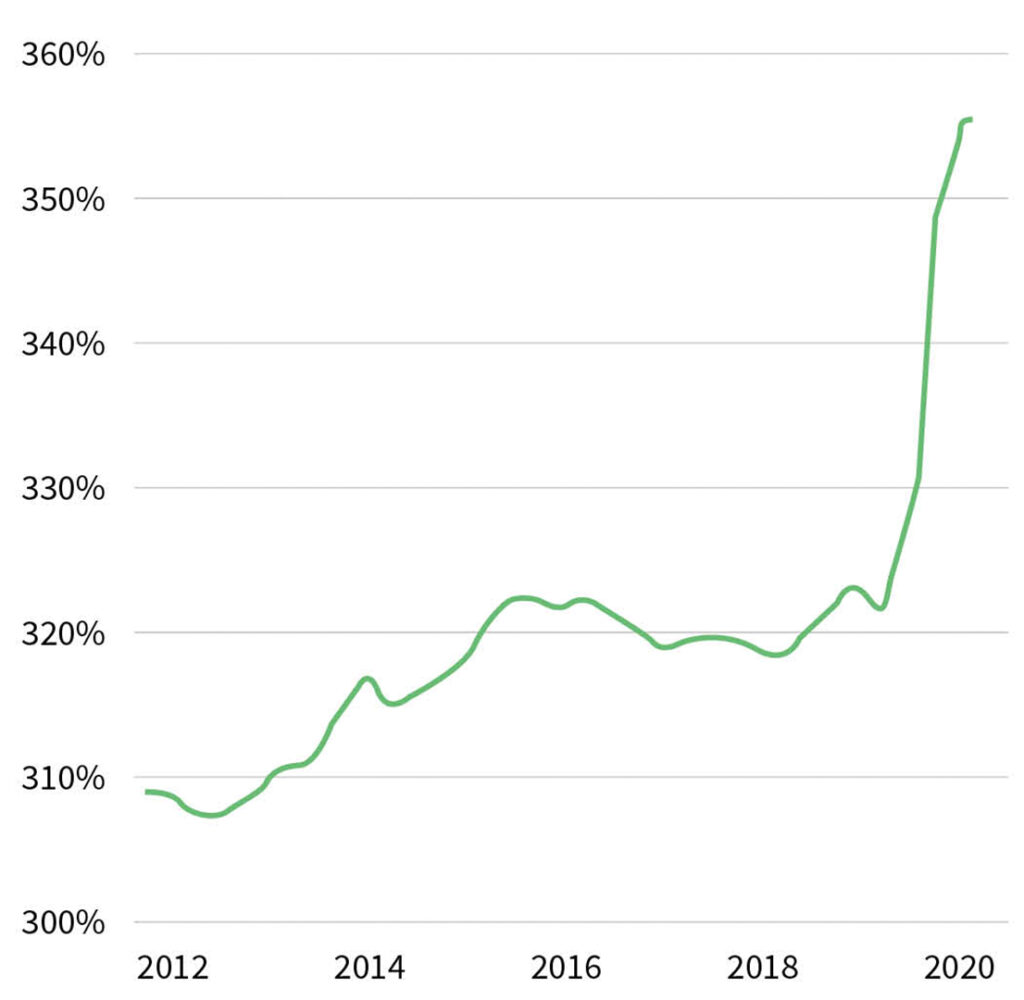 360%
350%
340%
330%
320%
310%
300%
2012
2014
2016
2018
2020