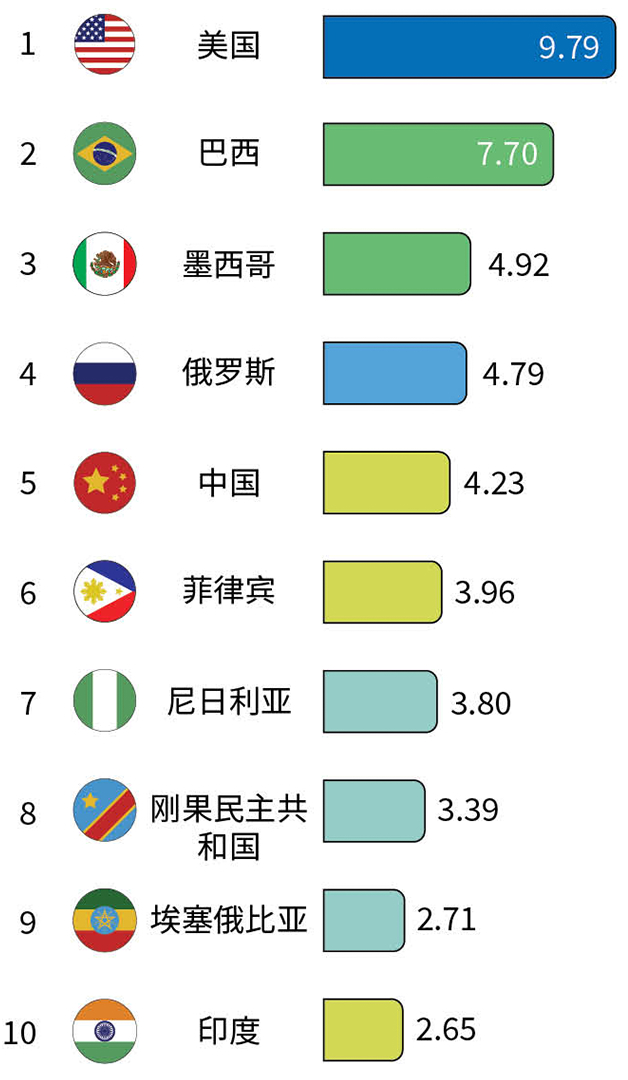 1 美国 9.79

2 巴西 7.70

3 墨西哥 4.92

4 俄罗斯 4.79

5 中国 4.23

6 菲律宾 3.96

7 尼日利亚 3.80

8 刚果民主共和国 3.39

9 埃塞俄比亚 2.71

10 印度 2.65