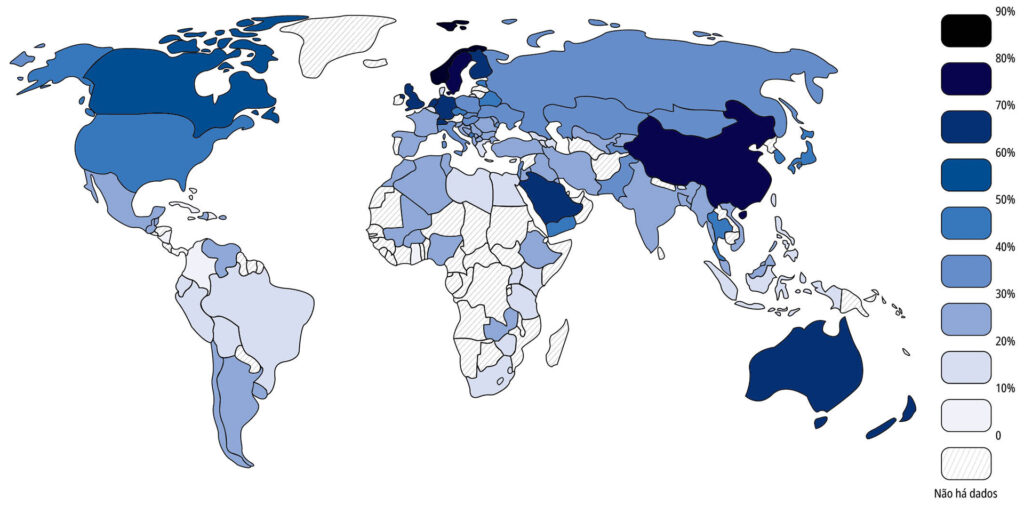 90%
80%
70%
60%
50%
40%
30%
20%
10%
0
Não há dados