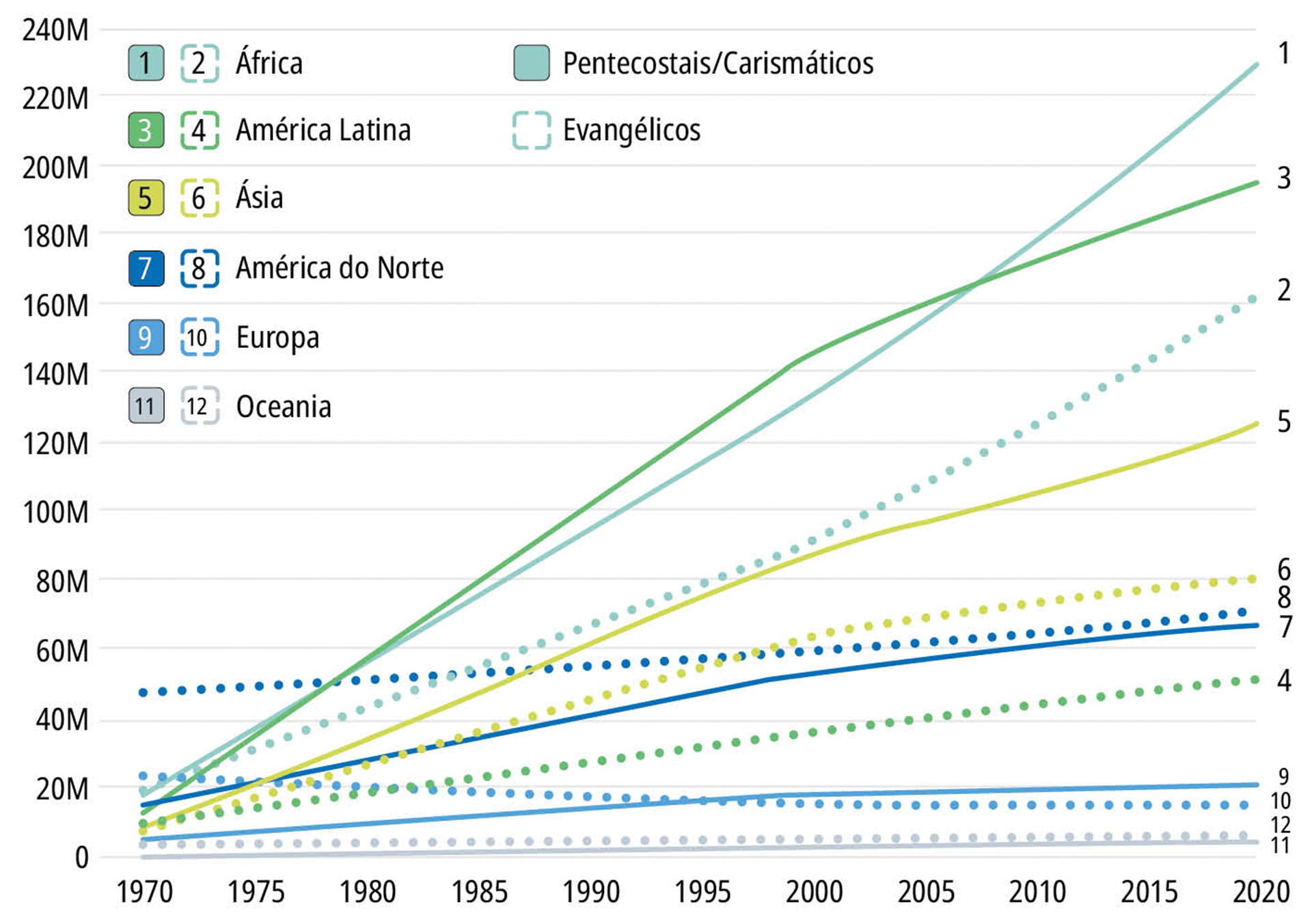 240M
220M
200M
180M
160M
140M
120M
100M
80M
60M
40M
20M
0

1 2 África
3 4 América Latina
5 6 Ásia
7 8 América do Norte
9 10 Europa
11 12 Oceania

Pentecostais/Carismáticos
Evangélicos

1
3
2
5
6
8
7
4
9
10
12
11

1970 1975 1980 1985 1990 1995 2000 2005 2010 2015 2020