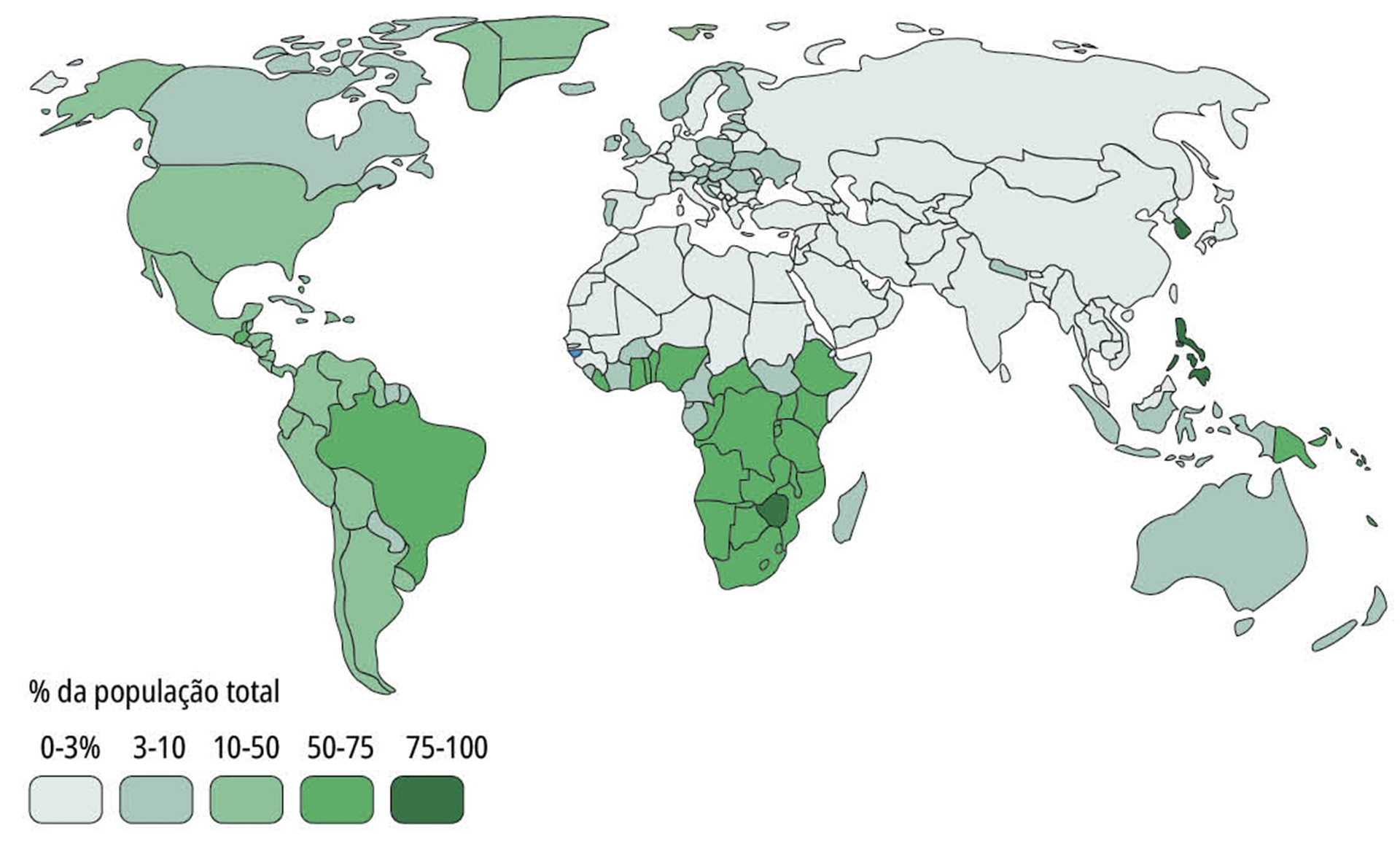 % da população total

0-3%  3-10  10-50  50-75  75-100