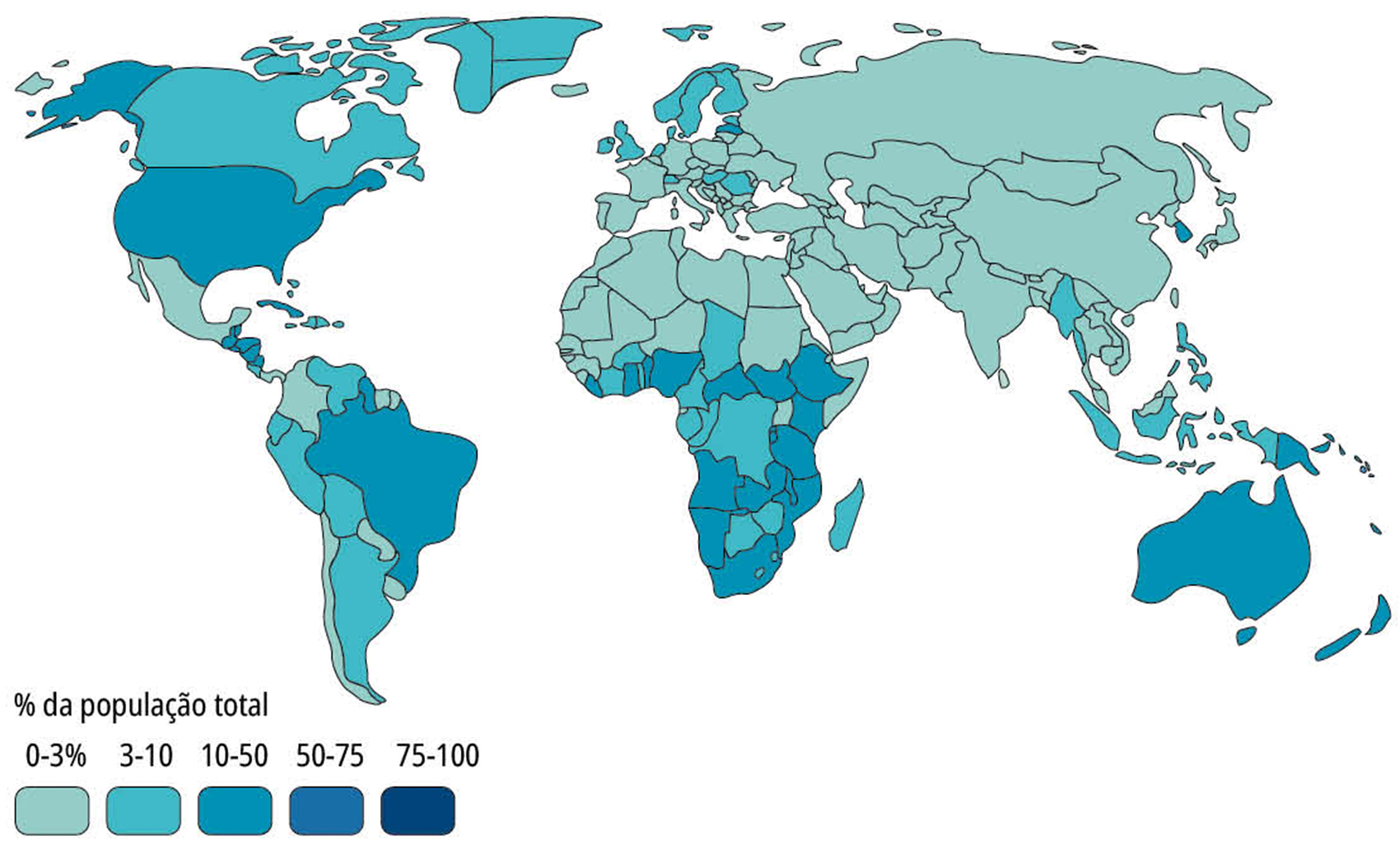 % da população total

0-3% 3-10 10-50 50-75 75-100