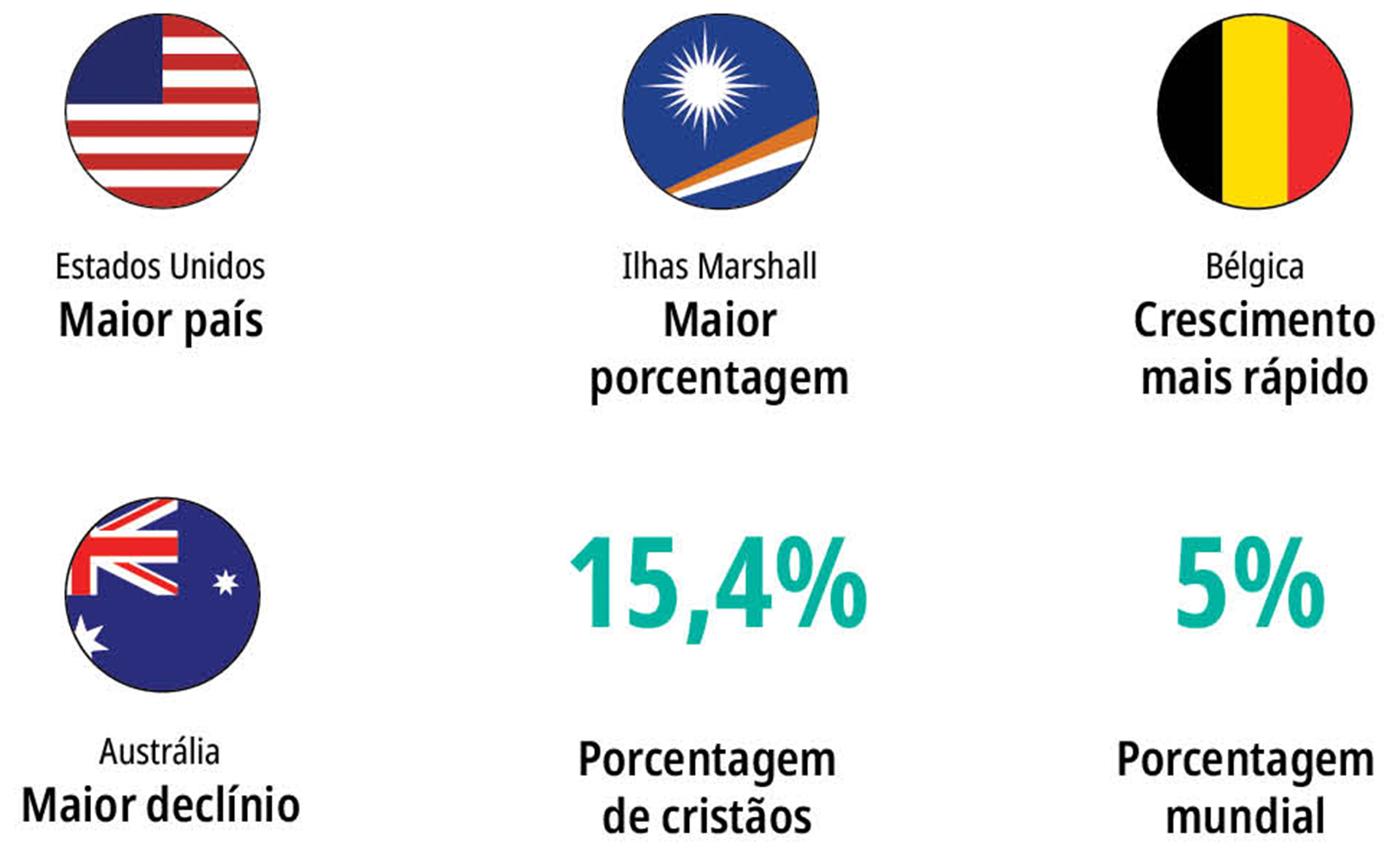 Estados Unidos
Maior país

Ilhas Marshall
Maior porcentagem

Bélgica
Crescimento mais rápido

Austrália
Maior declínio

15,4%
Porcentagem de cristãos

5%
Porcentagem mundial