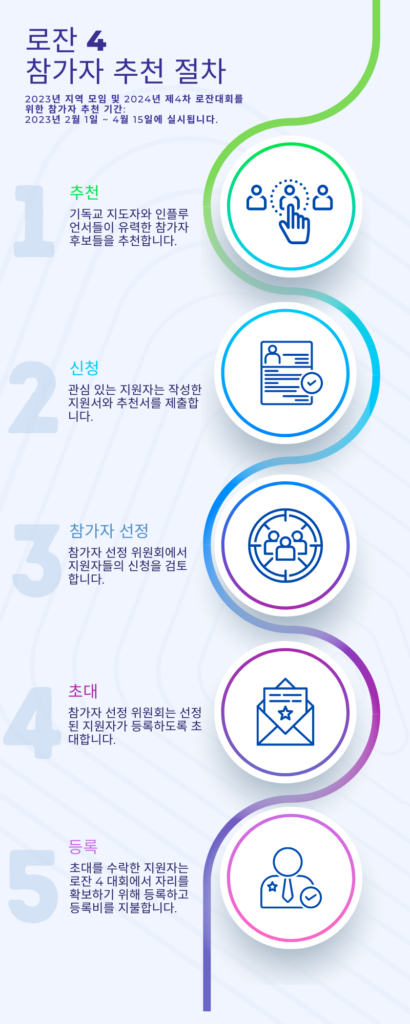 로잔 4
참가자 추천 절차

2023년 지역 모임 및 2024년 제4차 로잔대회를 위한 참가자 추천 기간:
2023년 2월 1일 ~ 4월 15일에 실시됩니다.

1
추천
기독교 지도자와 인플루언서들이 유력한 참가자 후보들을 추천합니다.

2
신청
관심 있는 지원자는 작성한 지원서와 추천서를 제출합니다.

3
참가자 선정
참가자 선정 위원회에서 지원자들의 신청을 검토합니다.

4
초대
참가자 선정 위원회는 선정된 지원자가 등록하도록 초대합니다.

5
등록
초대를 수락한 지원자는 로잔 4 대회에서 자리를 확보하기 위해 등록하고 등록비를 지불합니다.