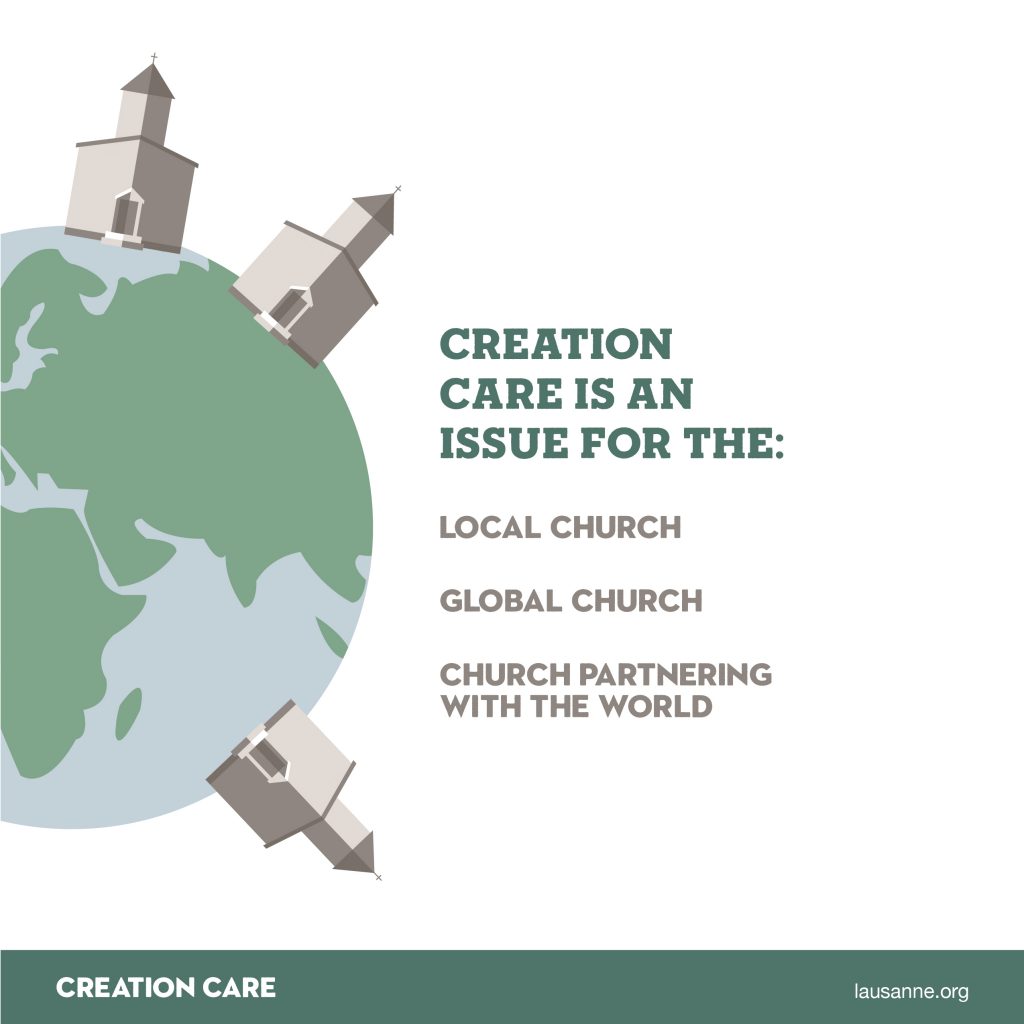 CREATION CARE IS AN ISSUE FOR THE:

LOCAL CHURCH

GLOBAL CHURCH

CHURCH PARTNERING WITH THE WORLD

CREATION CARE

lausanne.org